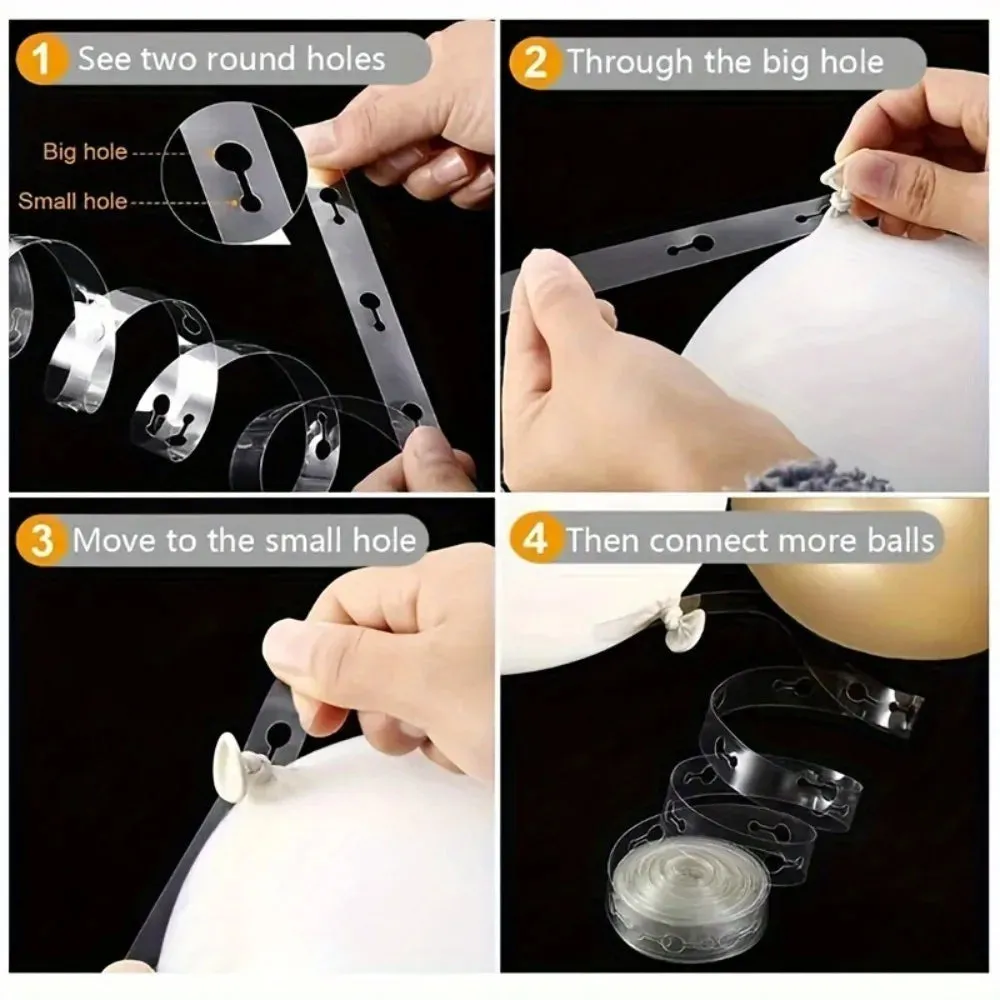 1 See two round holes

Big hole

Small hole

2 Through the big hole

3 Move to the small hole

4 Then connect more balls